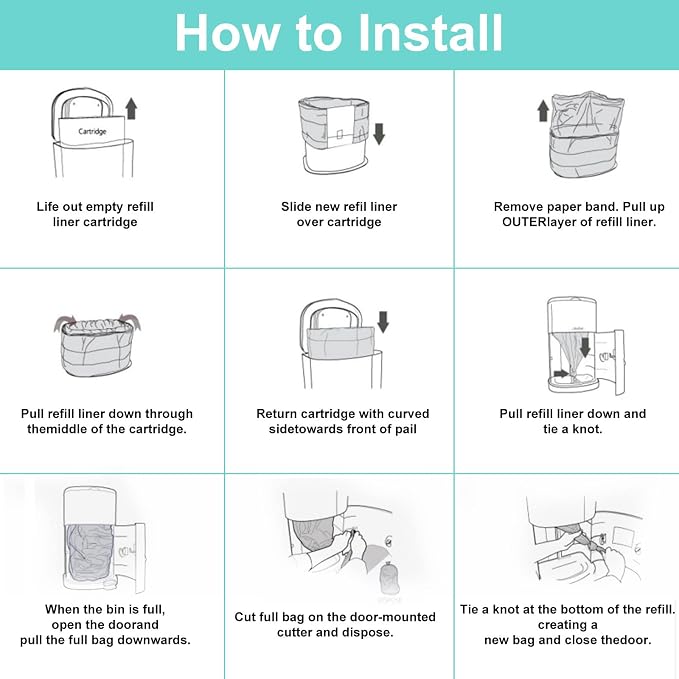 How to Install

Cartridge

Life out empty refill liner cartridge

Slide new refil liner over cartridge

Remove paper band. Pull up OUTERlayer of refill liner.

Pull refill liner down through themiddle of the cartridge.

Return cartridge with curved sidetowards front of pail

Pull refill liner down and tie a knot.

When the bin is full, open the doorand pull the full bag downwards.

Cut full bag on the door-mounted cutter and dispose.

Tie a knot at the bottom of the refill. creating a new bag and close thedoor.