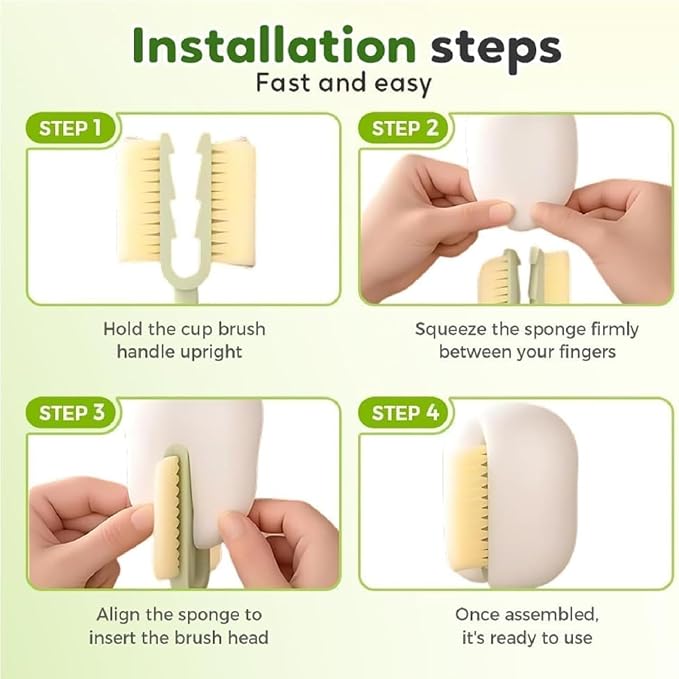 Installation steps
Fast and easy

STEP 1

Hold the cup brush handle upright

STEP 2

Squeeze the sponge firmly between your fingers

STEP 3

Align the sponge to insert the brush head

STEP 4

Once assembled, it's ready to use